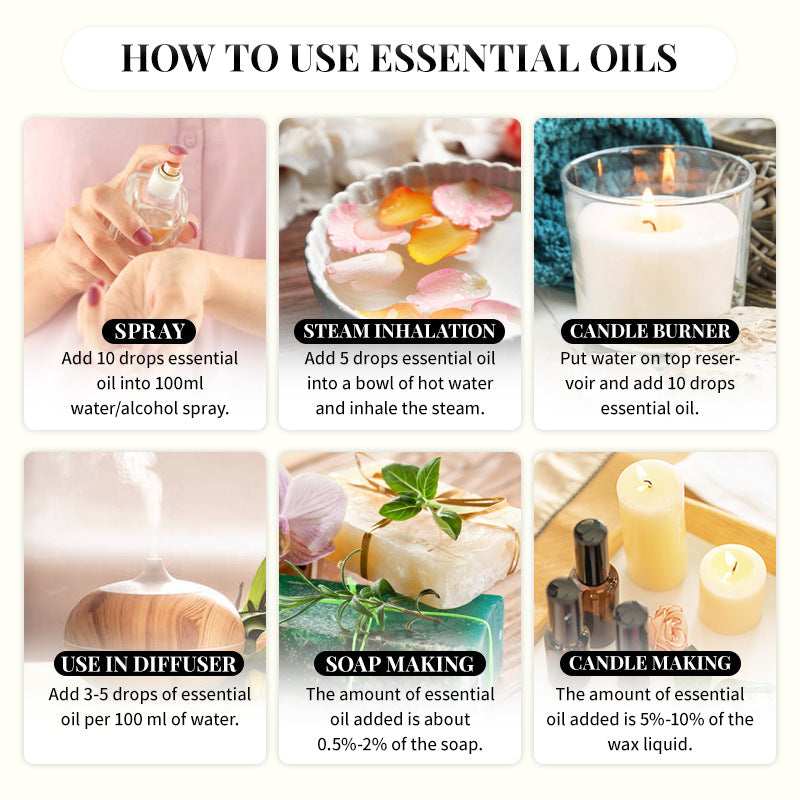 HOW TO USE ESSENTIAL OILS

SPRAY
Add 10 drops essential oil into 100ml water/alcohol spray.

STEAM INHALATION
Add 5 drops essential oil into a bowl of hot water and inhale the steam.

CANDLE BURNER
Put water on top reservoir and add 10 drops essential oil.

USE IN DIFFUSER
Add 3-5 drops of essential oil per 100 ml of water.

SOAP MAKING
The amount of essential oil added is about 0.5%-2% of the soap.

CANDLE MAKING
The amount of essential oil added is 5%-10% of the wax liquid.