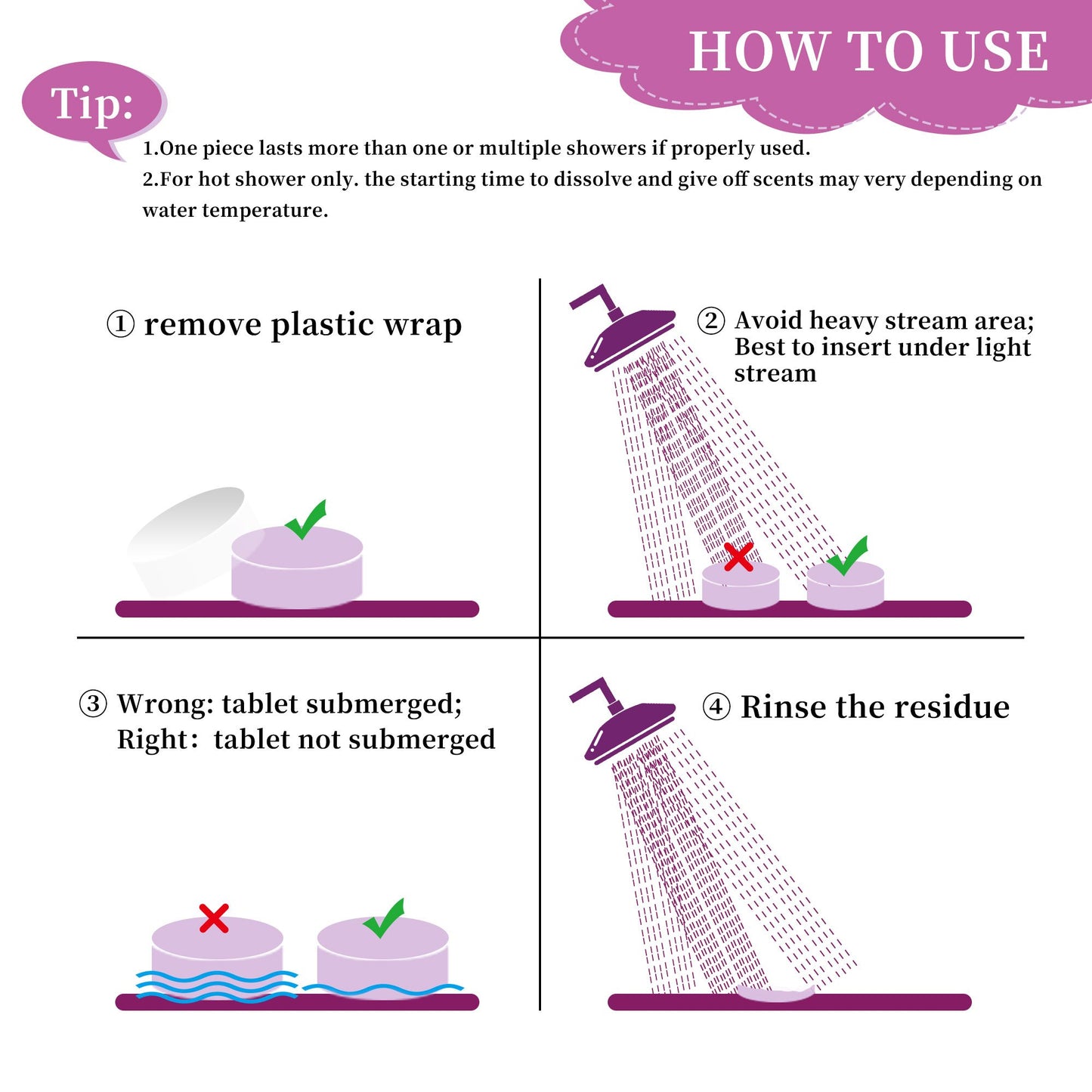 HOW TO USE

Tip:

1.One piece lasts more than one or multiple showers if properly used.
2.For hot shower only. the starting time to dissolve and give off scents may very depending on water temperature.

① remove plastic wrap

② Avoid heavy stream area; Best to insert under light stream

③ Wrong: tablet submerged; Right: tablet not submerged

④ Rinse the residue