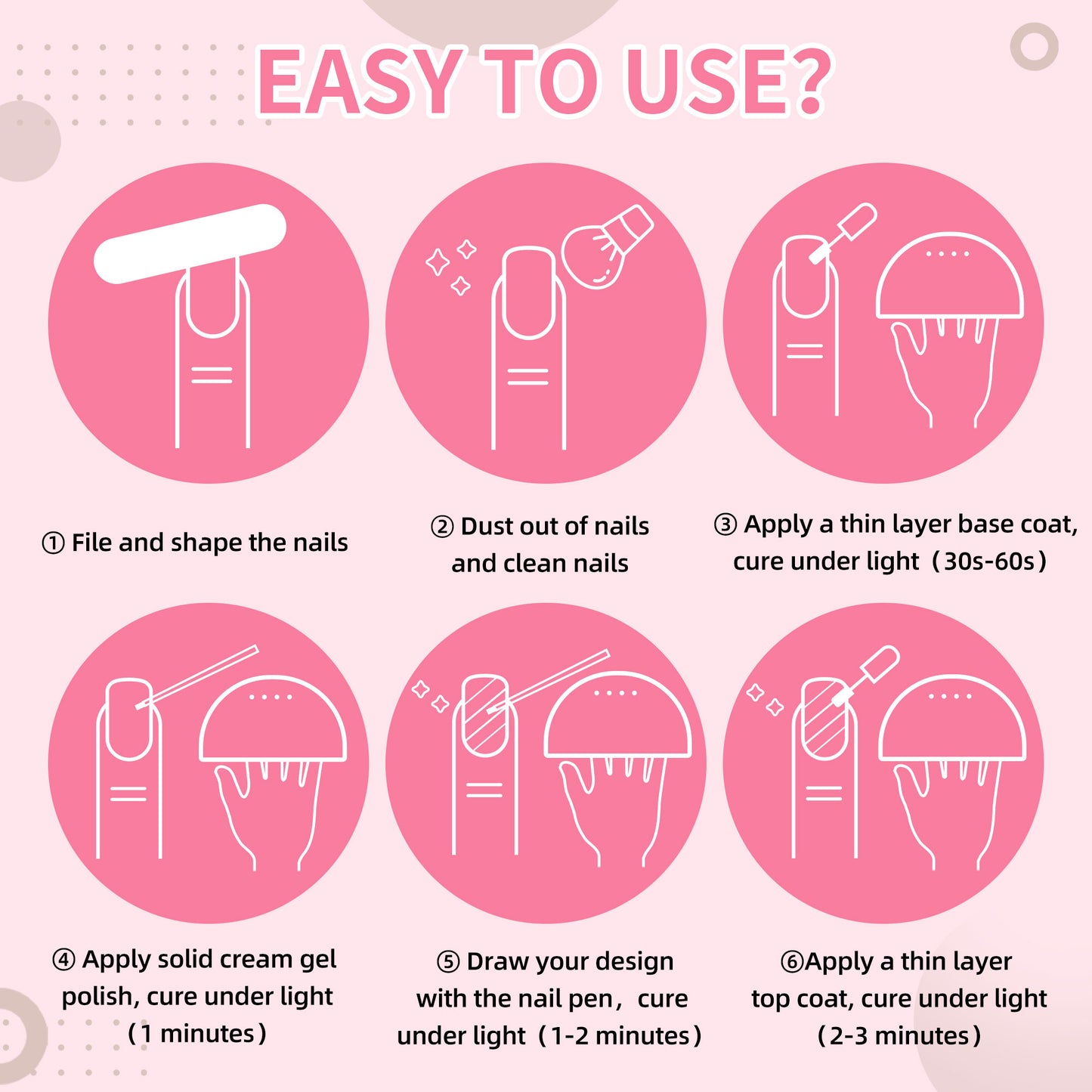 EASY TO USE?

① File and shape the nails

② Dust out of nails and clean nails

③ Apply a thin layer base coat, cure under light（30s-60s）

④ Apply solid cream gel polish, cure under light（1 minutes）

⑤ Draw your design with the nail pen，cure under light（1-2 minutes）

⑥Apply a thin layer top coat, cure under light（2-3 minutes）