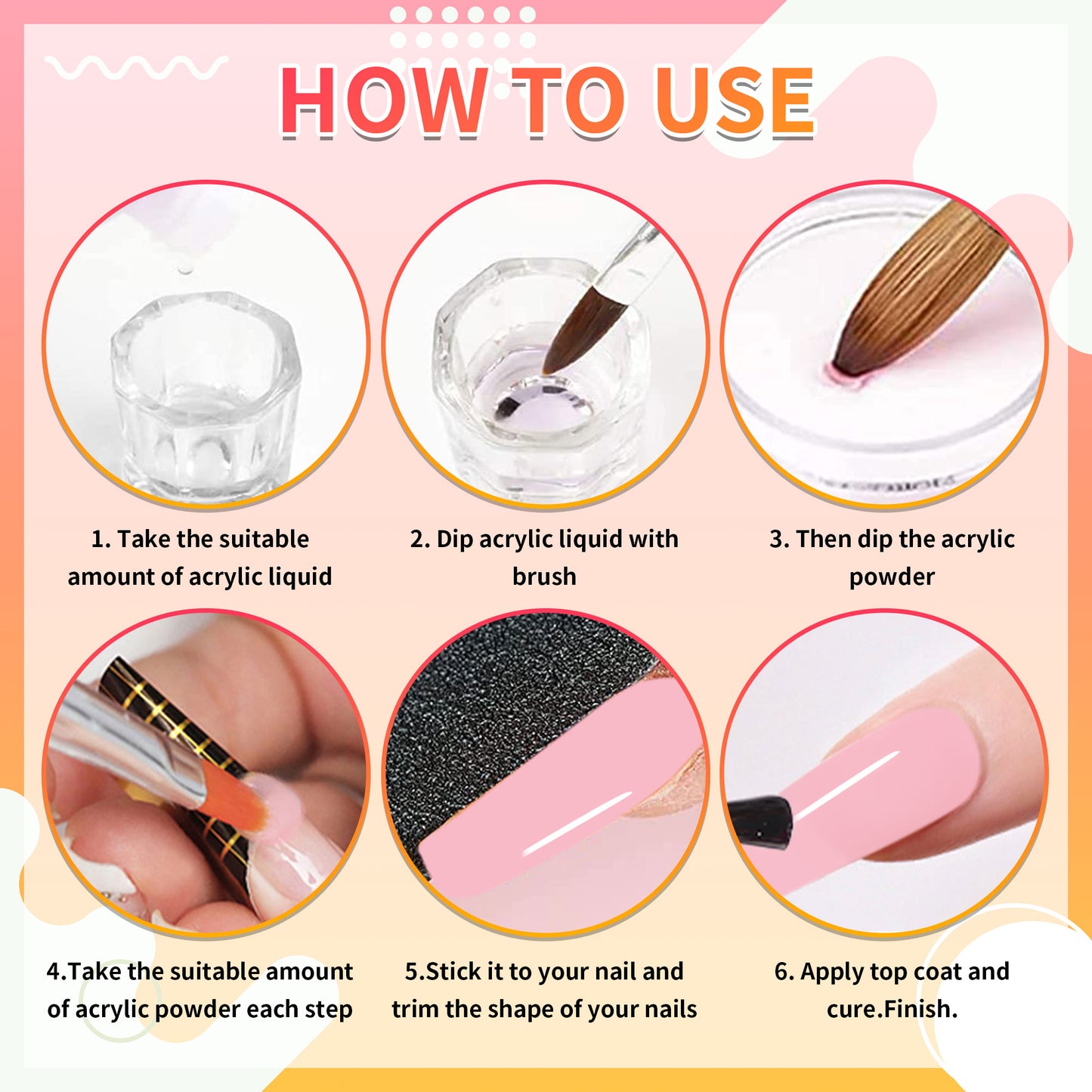 HOW TO USE

1. Take the suitable amount of acrylic liquid

2. Dip acrylic liquid with brush

3. Then dip the acrylic powder

4.Take the suitable amount of acrylic powder each step

5.Stick it to your nail and trim the shape of your nails

6. Apply top coat and cure.Finish.