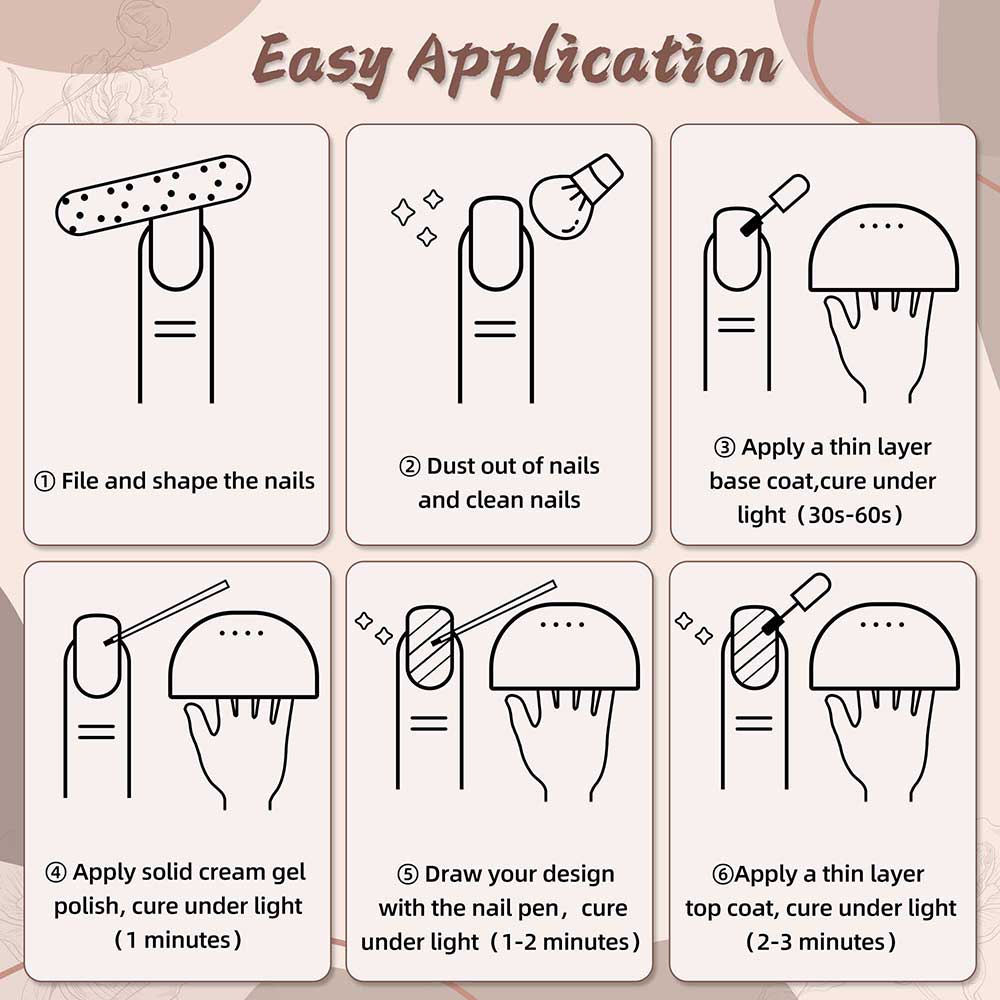 Easy Application

① File and shape the nails

② Dust out of nails and clean nails

③ Apply a thin layer base coat,cure under light（30s-60s）

④ Apply solid cream gel polish, cure under light（1 minutes）

⑤ Draw your design with the nail pen，cure under light（1-2 minutes）

⑥Apply a thin layer top coat, cure under light（2-3 minutes）