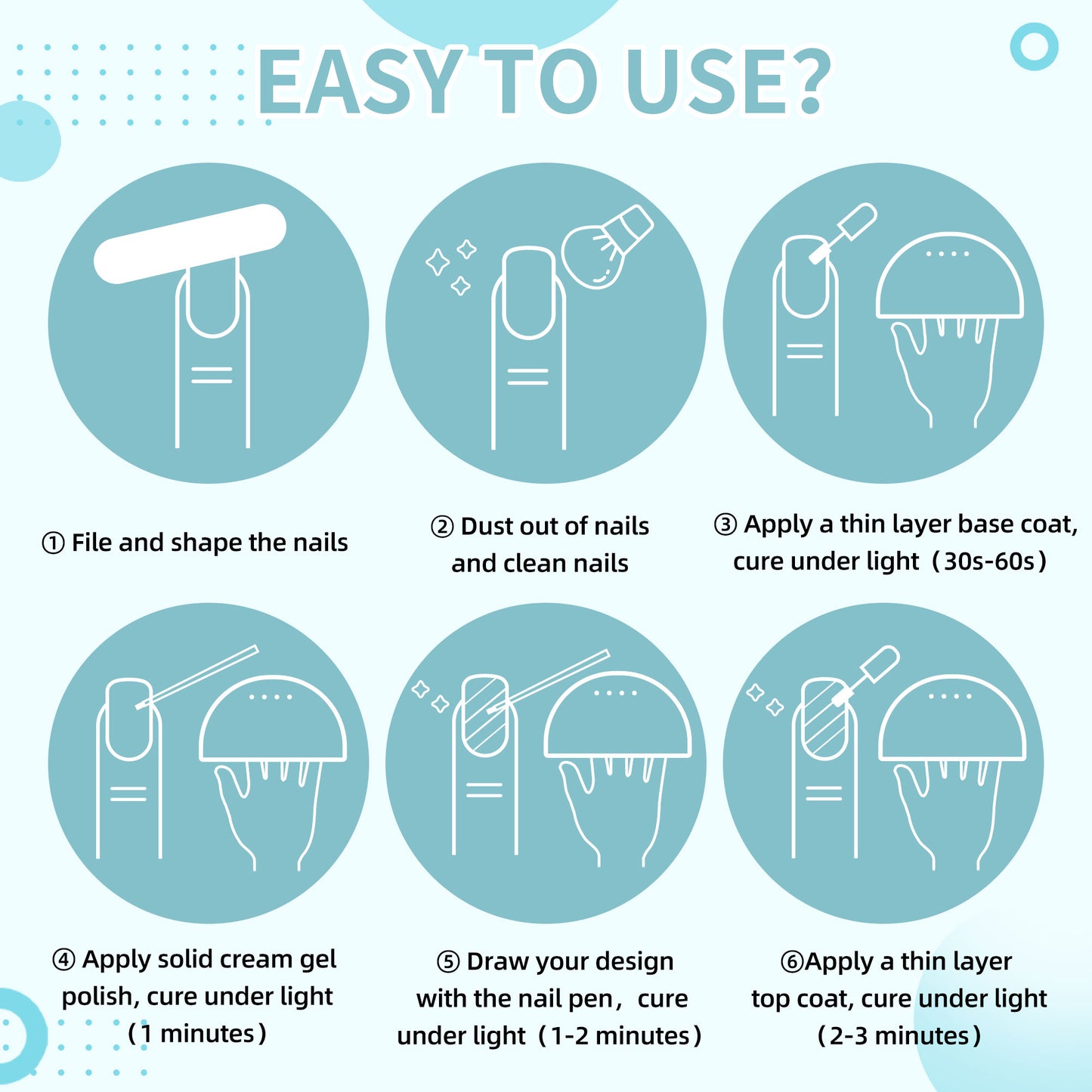 EASY TO USE?

① File and shape the nails

② Dust out of nails and clean nails

③ Apply a thin layer base coat, cure under light（30s-60s）

④ Apply solid cream gel polish, cure under light（1 minutes）

⑤ Draw your design with the nail pen，cure under light（1-2 minutes）

⑥Apply a thin layer top coat, cure under light（2-3 minutes）