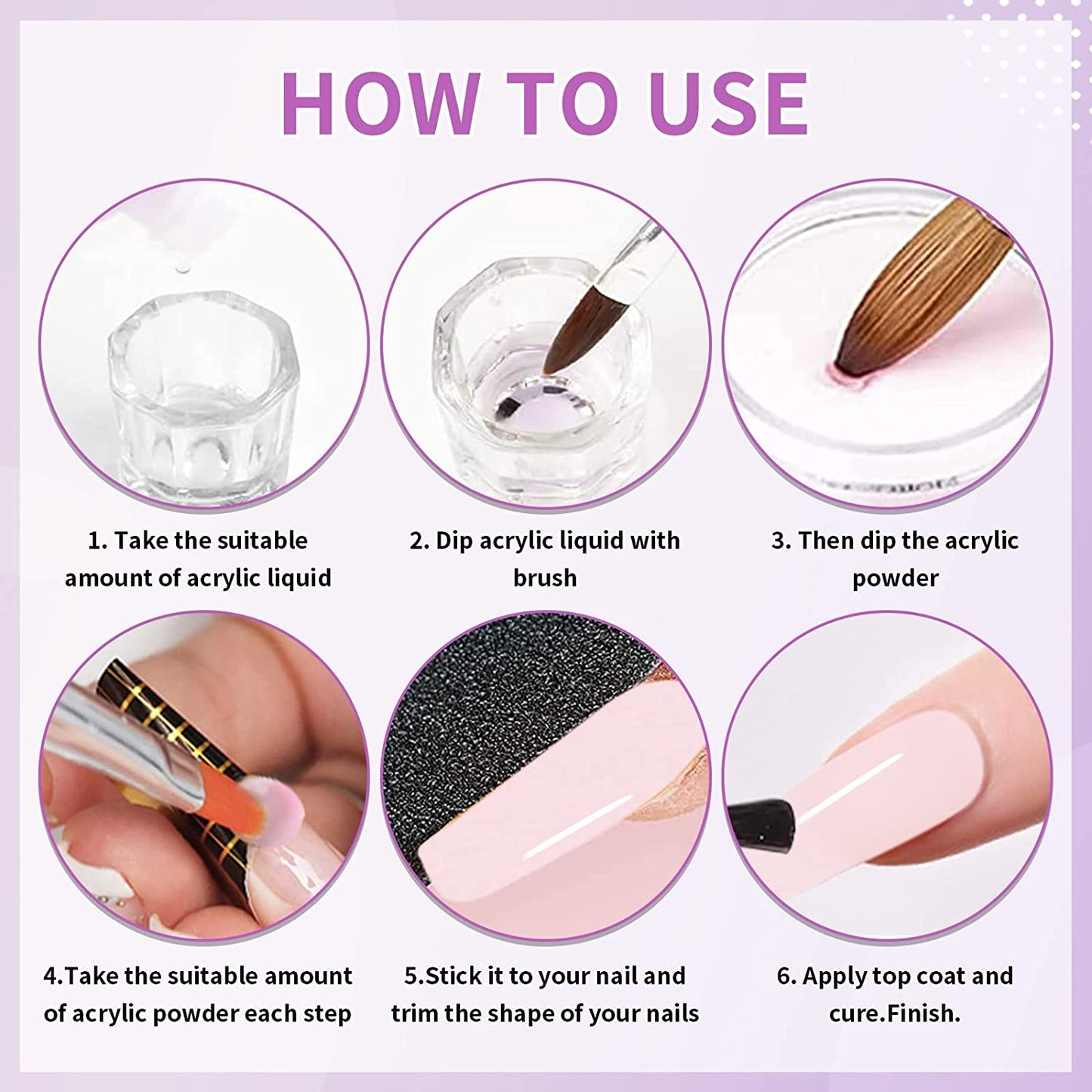 HOW TO USE

1. Take the suitable amount of acrylic liquid

2. Dip acrylic liquid with brush

3. Then dip the acrylic powder

4.Take the suitable amount of acrylic powder each step

5.Stick it to your nail and trim the shape of your nails

6. Apply top coat and cure.Finish.