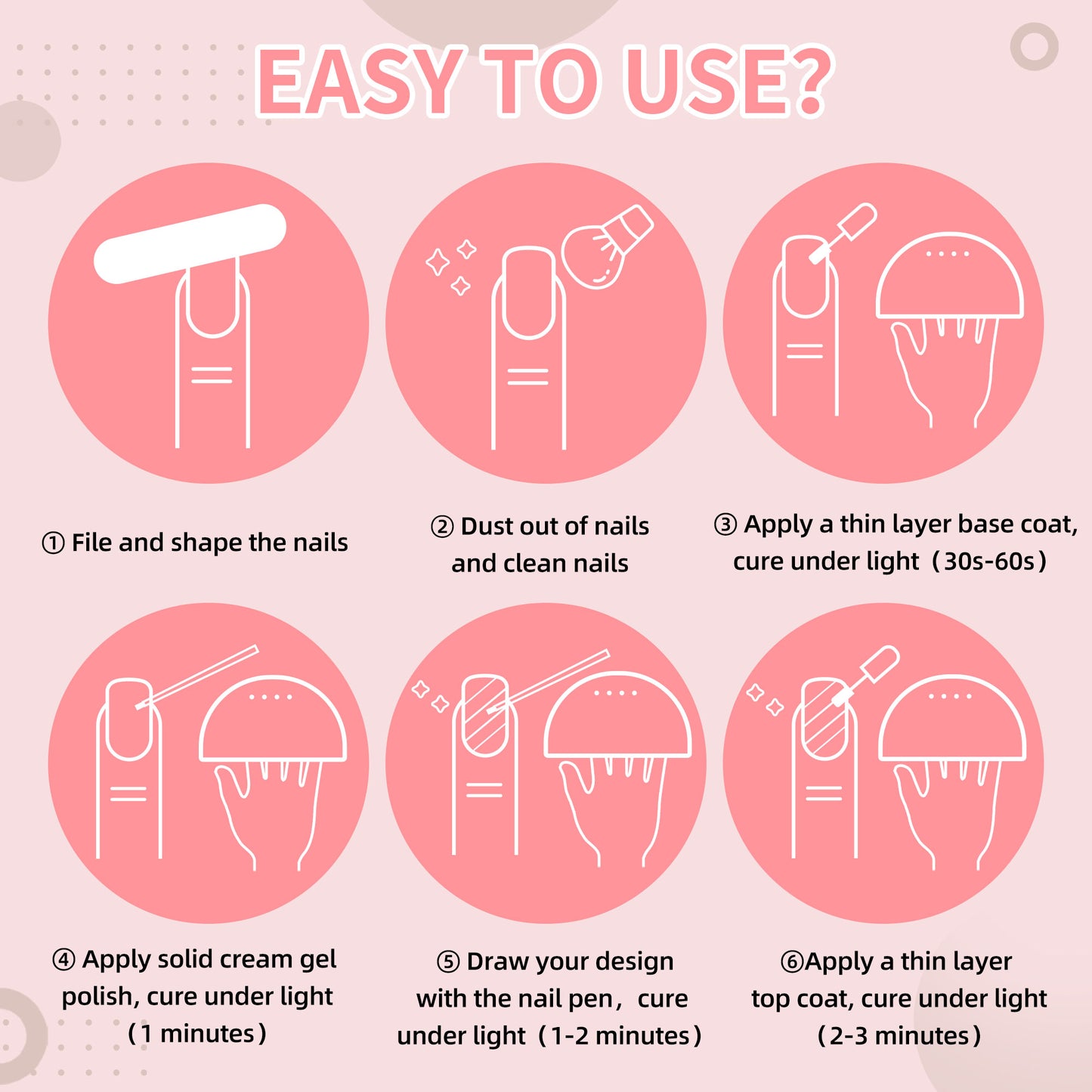 EASY TO USE?

① File and shape the nails

② Dust out of nails and clean nails

③ Apply a thin layer base coat, cure under light（30s-60s）

④ Apply solid cream gel polish, cure under light（1 minutes）

⑤ Draw your design with the nail pen，cure under light（1-2 minutes）

⑥Apply a thin layer top coat, cure under light（2-3 minutes）