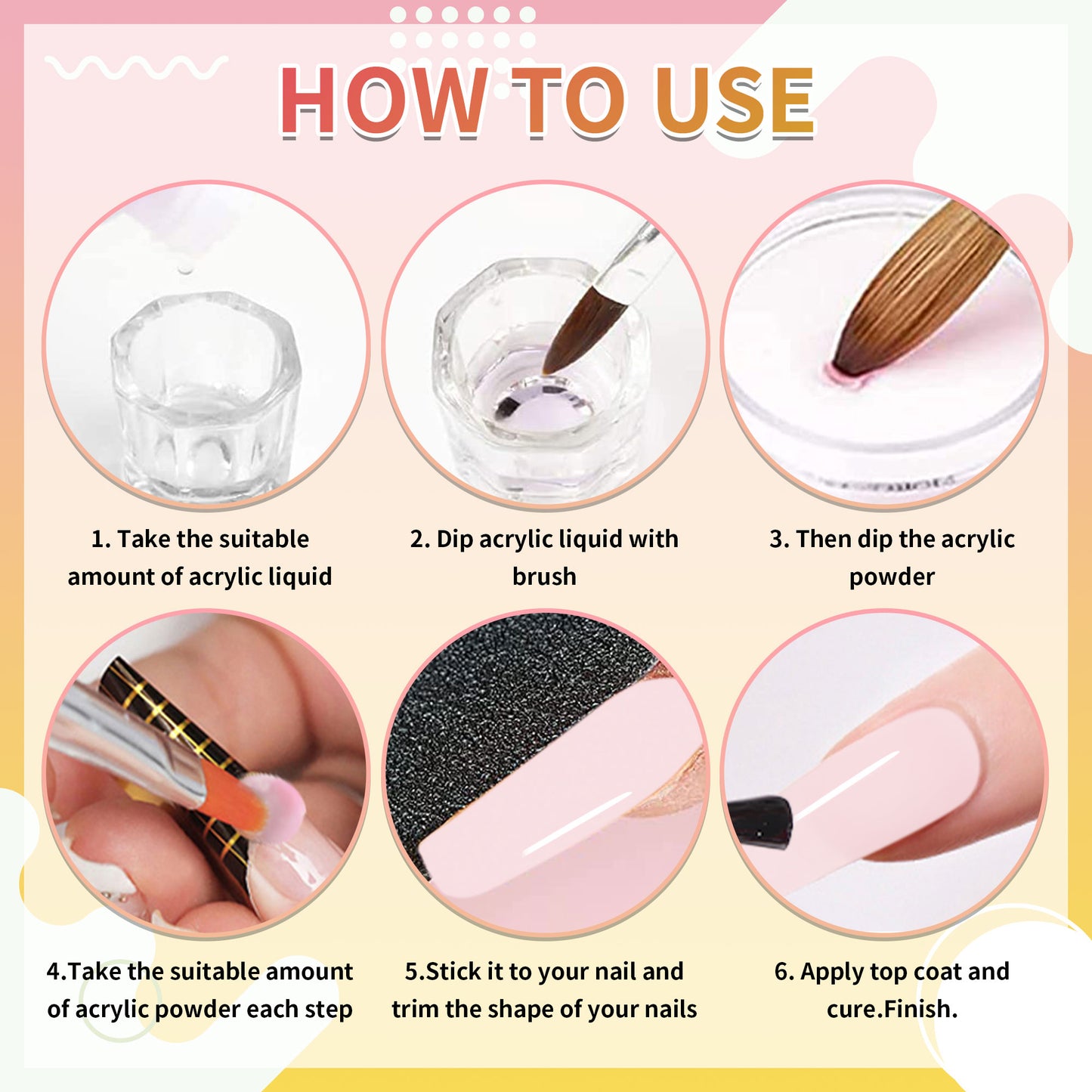 HOW TO USE

1. Take the suitable amount of acrylic liquid

2. Dip acrylic liquid with brush

3. Then dip the acrylic powder

4.Take the suitable amount of acrylic powder each step

5.Stick it to your nail and trim the shape of your nails

6. Apply top coat and cure.Finish.