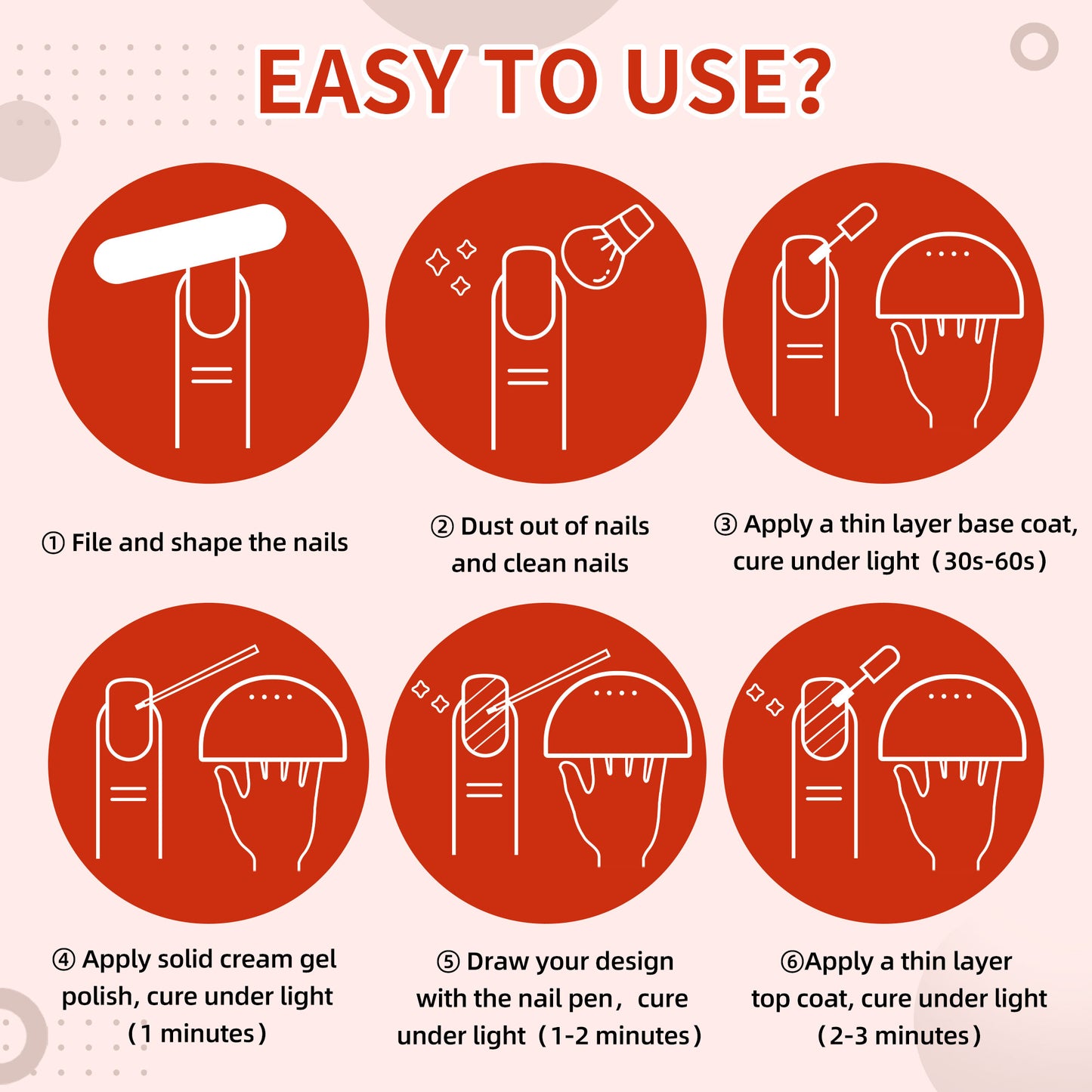 EASY TO USE?

① File and shape the nails

② Dust out of nails and clean nails

③ Apply a thin layer base coat, cure under light（30s-60s）

④ Apply solid cream gel polish, cure under light（1 minutes）

⑤ Draw your design with the nail pen，cure under light（1-2 minutes）

⑥Apply a thin layer top coat, cure under light（2-3 minutes）