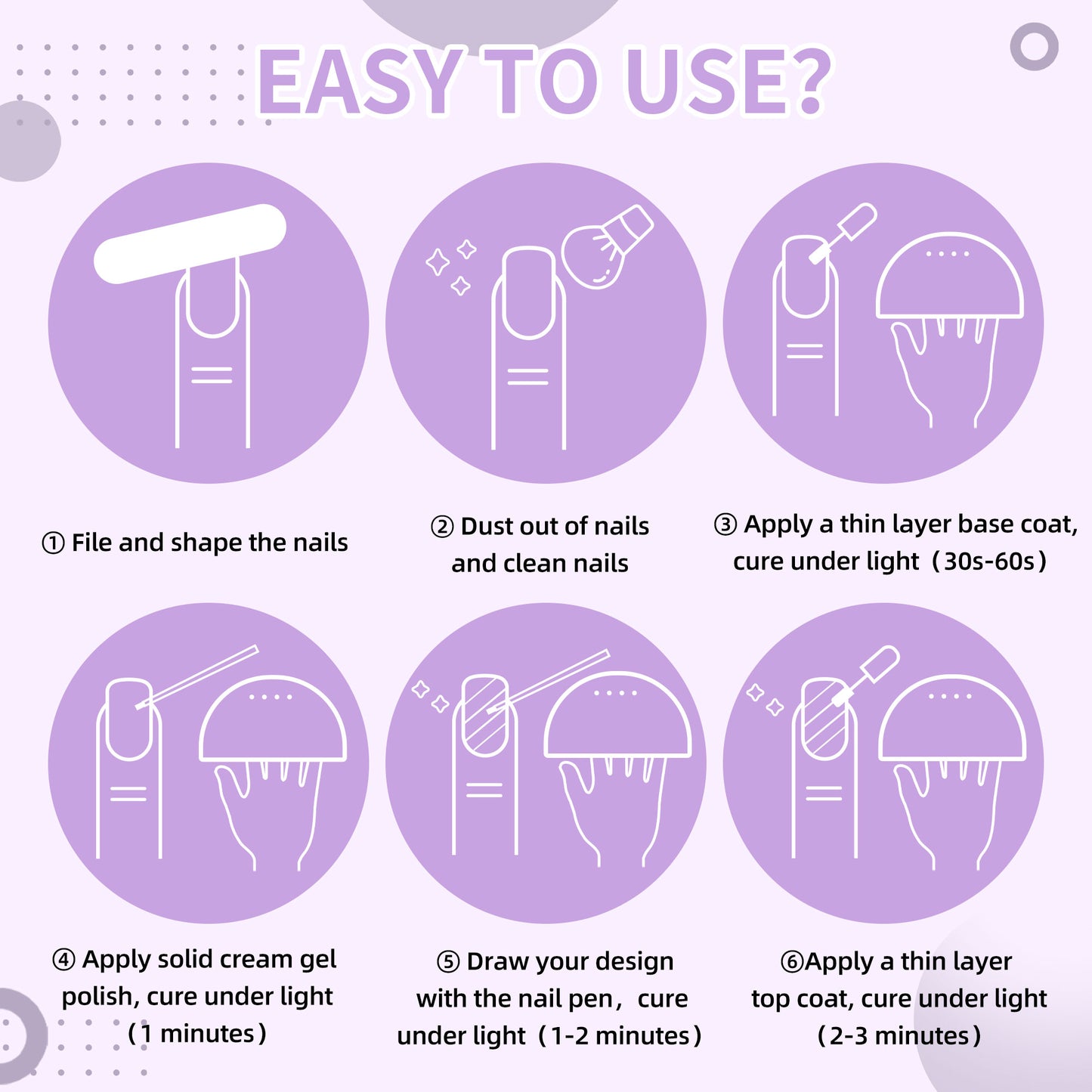 EASY TO USE?

① File and shape the nails

② Dust out of nails and clean nails

③ Apply a thin layer base coat, cure under light（30s-60s）

④ Apply solid cream gel polish, cure under light（1 minutes）

⑤ Draw your design with the nail pen，cure under light（1-2 minutes）

⑥Apply a thin layer top coat, cure under light（2-3 minutes）