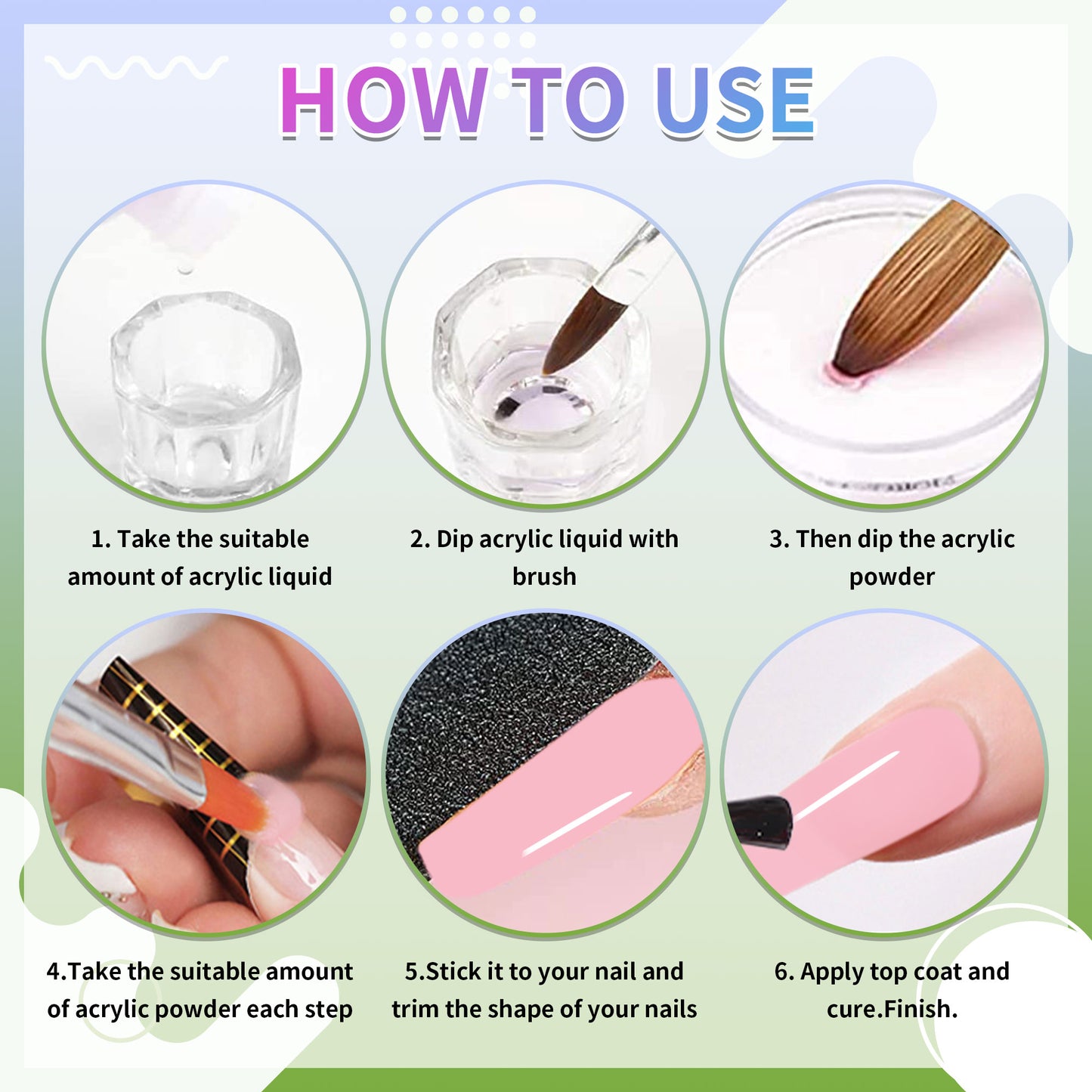 HOW TO USE

1. Take the suitable amount of acrylic liquid

2. Dip acrylic liquid with brush

3. Then dip the acrylic powder

4.Take the suitable amount of acrylic powder each step

5.Stick it to your nail and trim the shape of your nails

6. Apply top coat and cure.Finish.