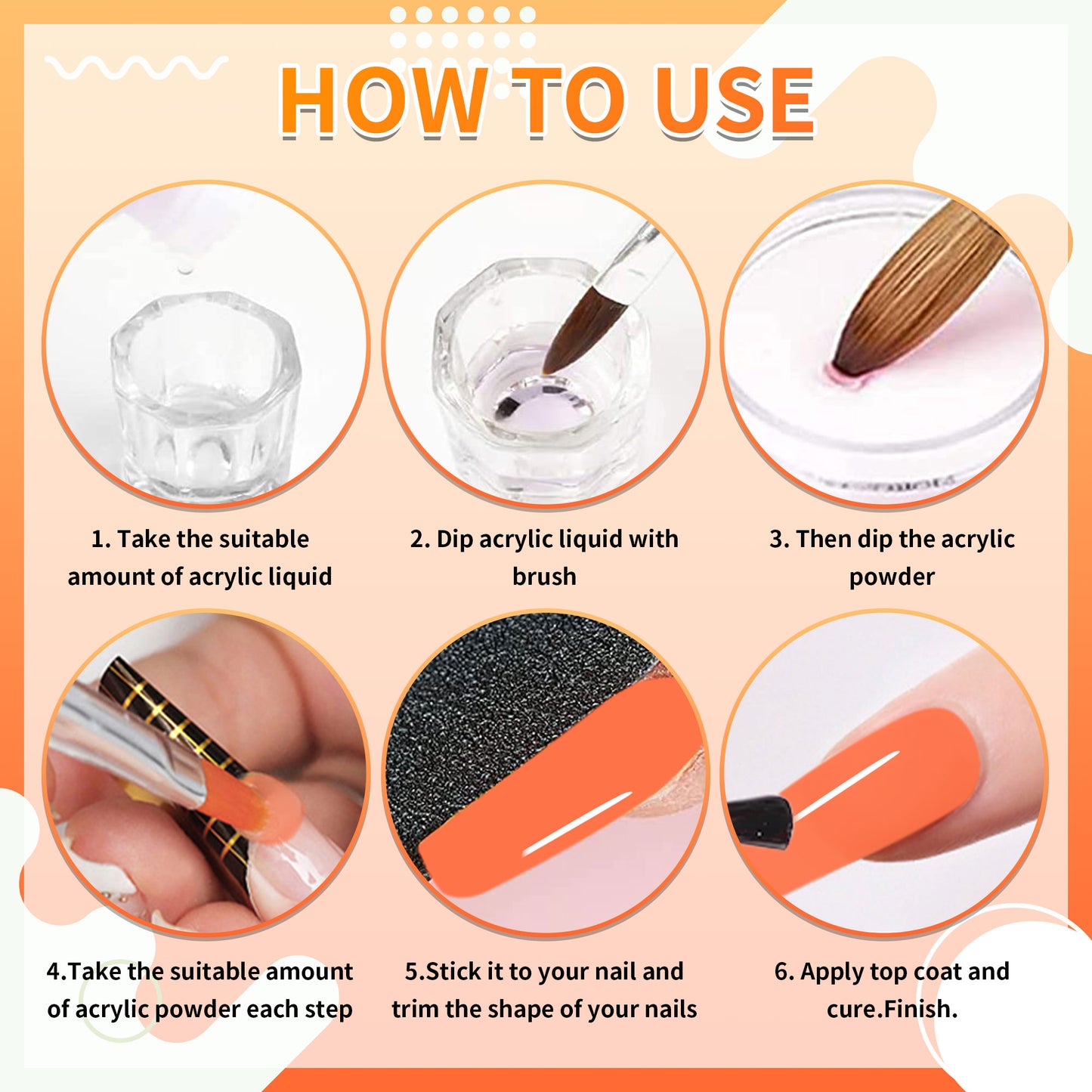 HOW TO USE

1. Take the suitable amount of acrylic liquid

2. Dip acrylic liquid with brush

3. Then dip the acrylic powder

4.Take the suitable amount of acrylic powder each step

5.Stick it to your nail and trim the shape of your nails

6. Apply top coat and cure.Finish.