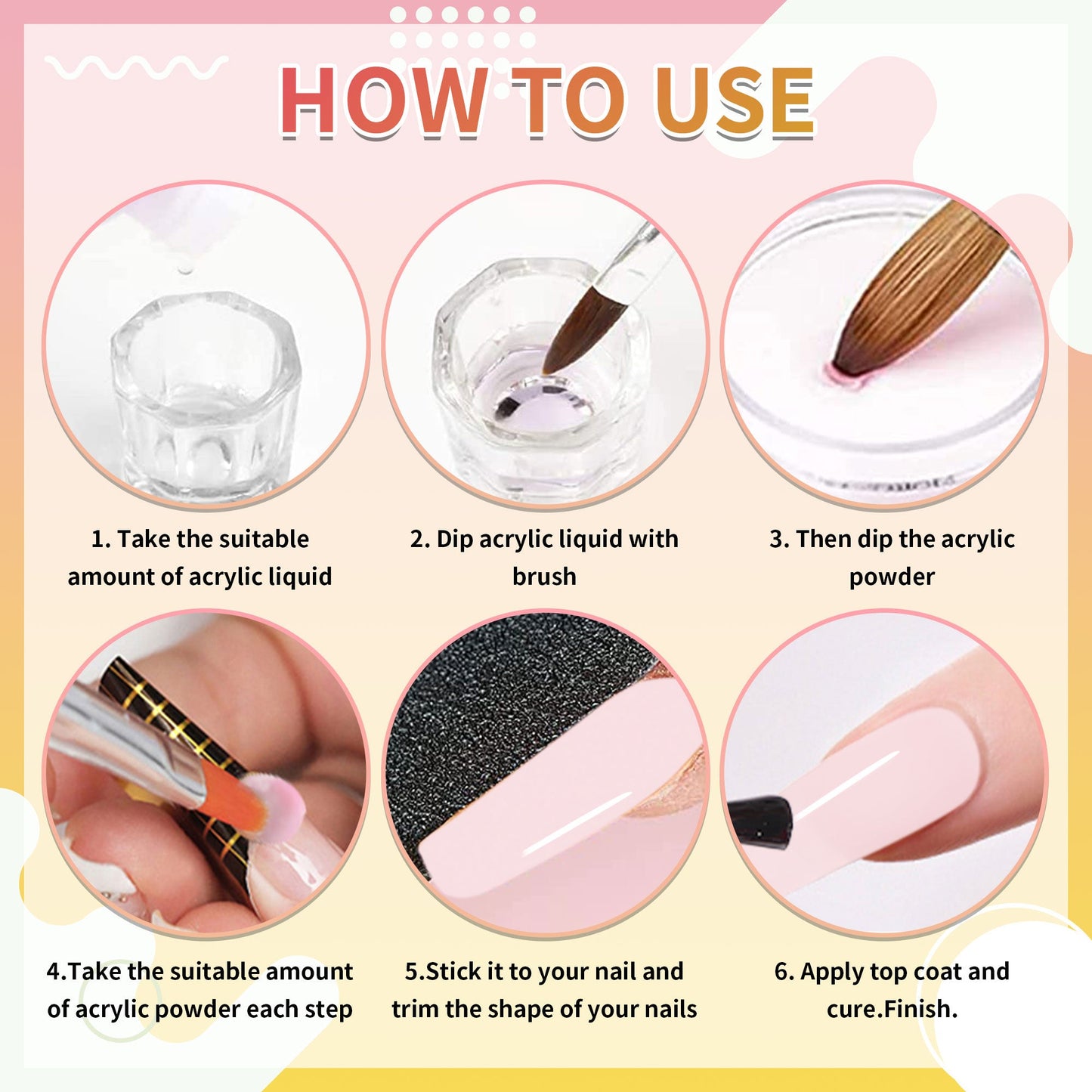 HOW TO USE

1. Take the suitable amount of acrylic liquid

2. Dip acrylic liquid with brush

3. Then dip the acrylic powder

4.Take the suitable amount of acrylic powder each step

5.Stick it to your nail and trim the shape of your nails

6. Apply top coat and cure.Finish.