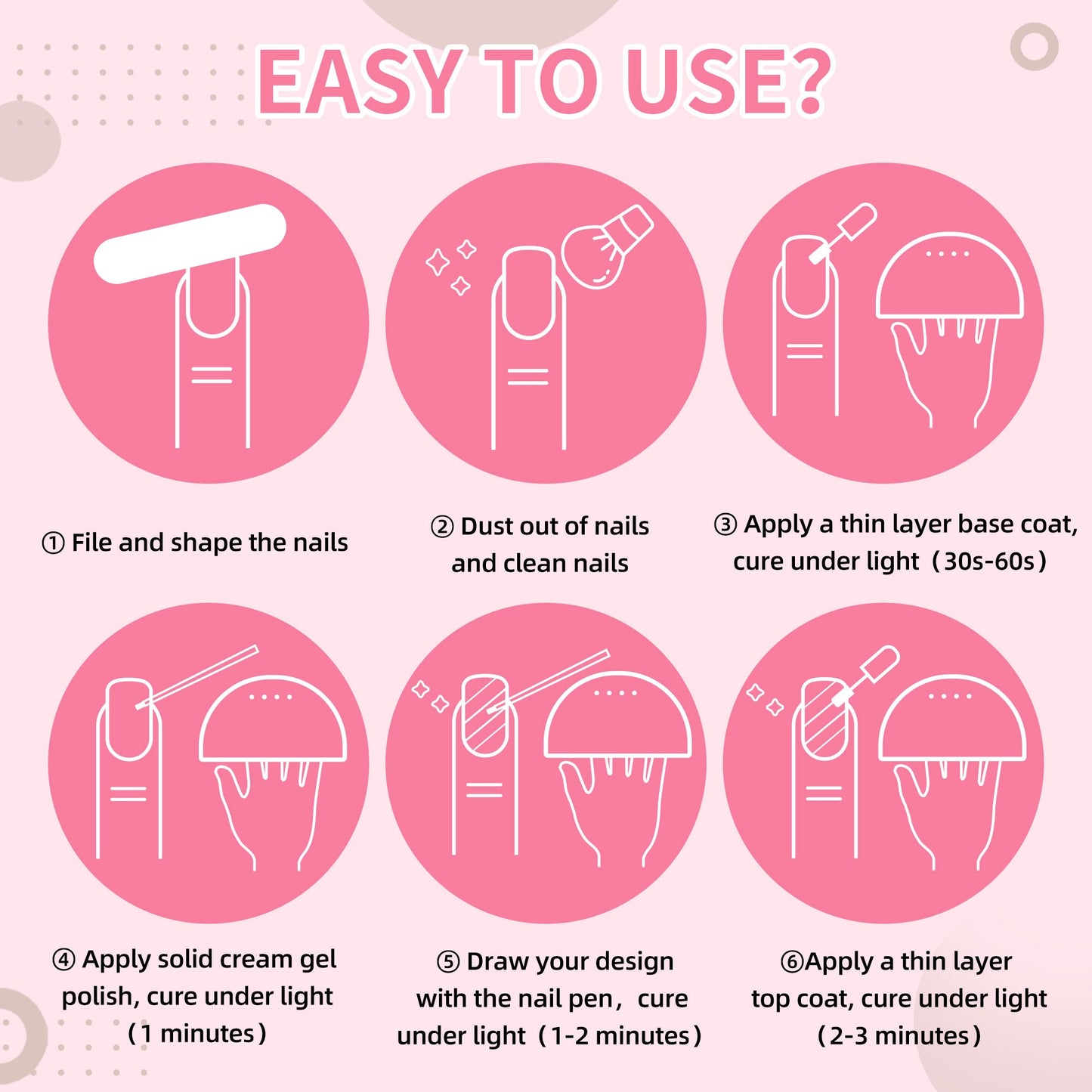 EASY TO USE?

① File and shape the nails

② Dust out of nails and clean nails

③ Apply a thin layer base coat, cure under light（30s-60s）

④ Apply solid cream gel polish, cure under light（1 minutes）

⑤ Draw your design with the nail pen，cure under light（1-2 minutes）

⑥Apply a thin layer top coat, cure under light（2-3 minutes）